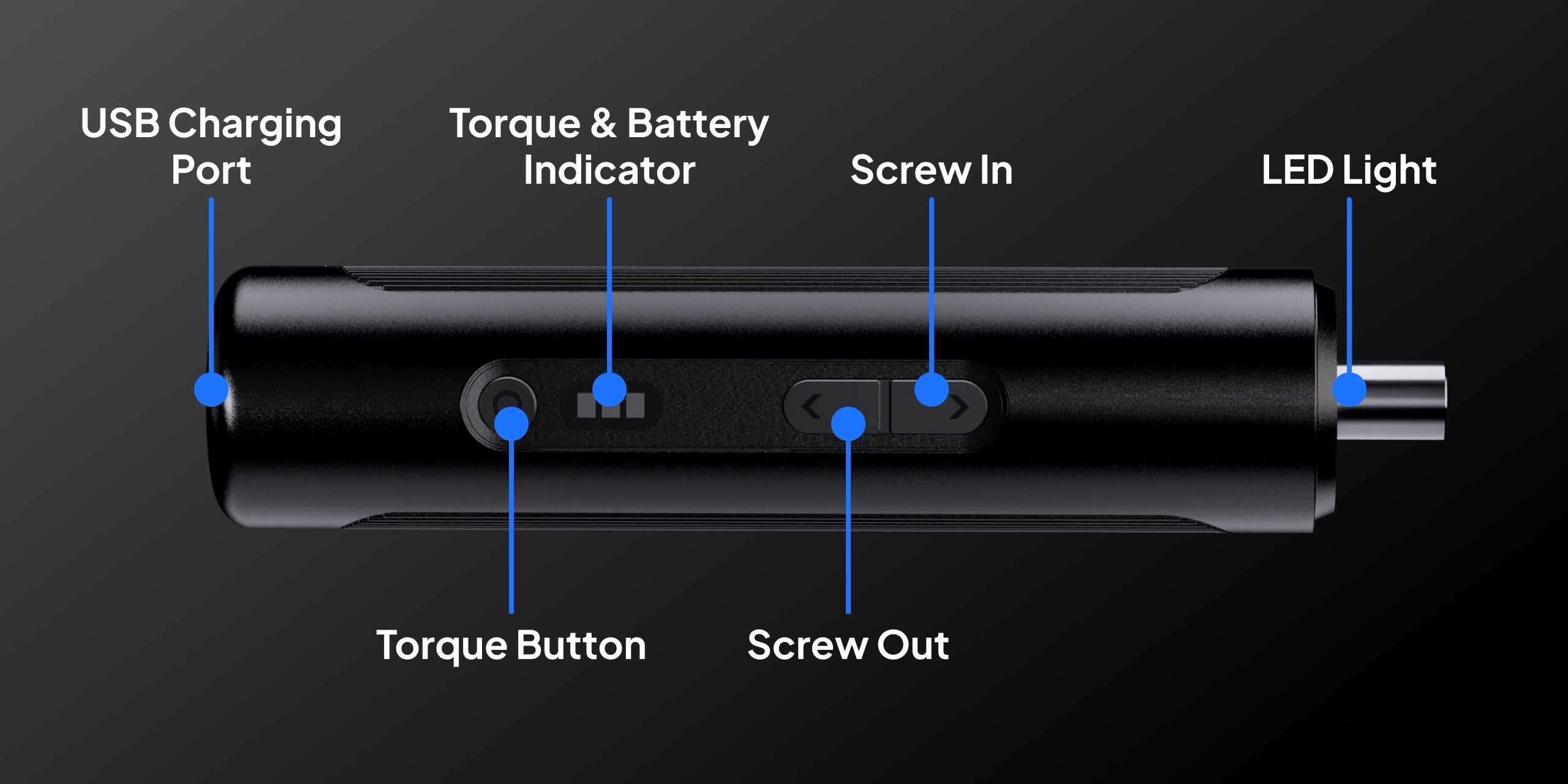 USB Charging Port

Torque & Battery Indicator

Screw In

LED Light

Torque Button

Screw Out